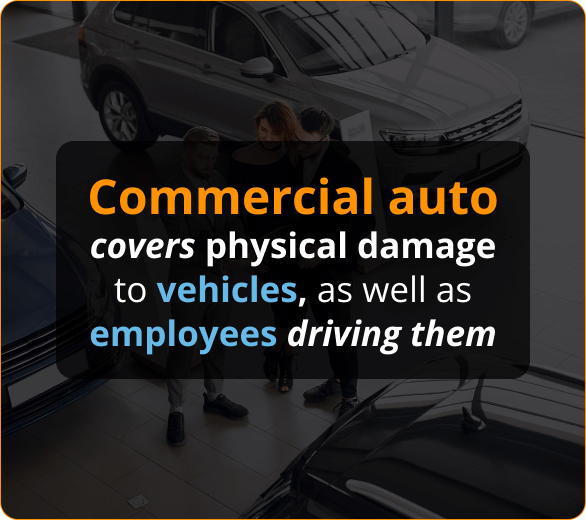 Commercial auto covers physical damage to vehicles, as well as employees driving them