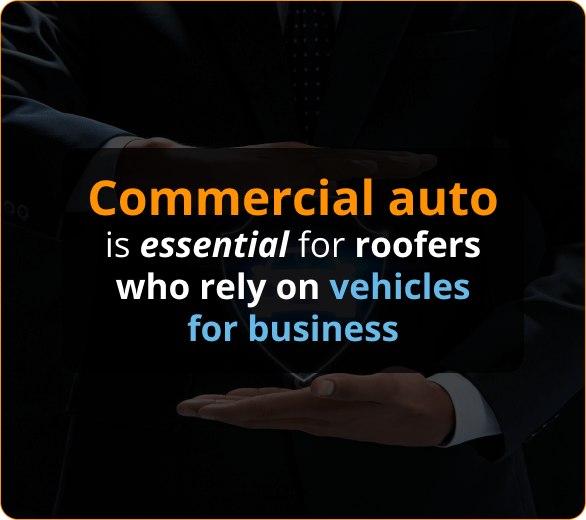 Commercial auto
is essential for roofers who rely on vehicles for business