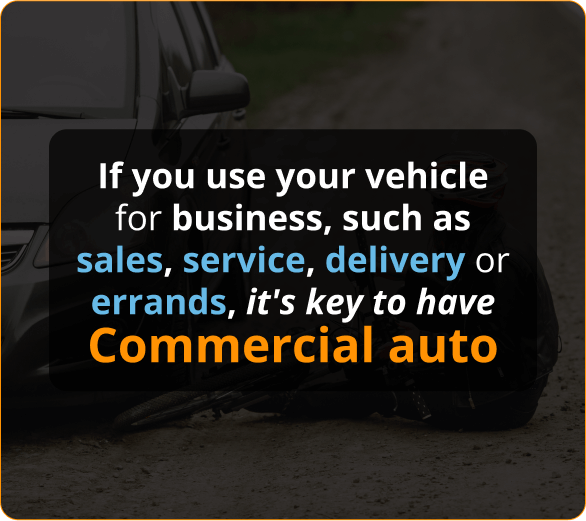 If you use your vehicle for business, such as sales, service, delivery or errands, it's key to have Commercial auto