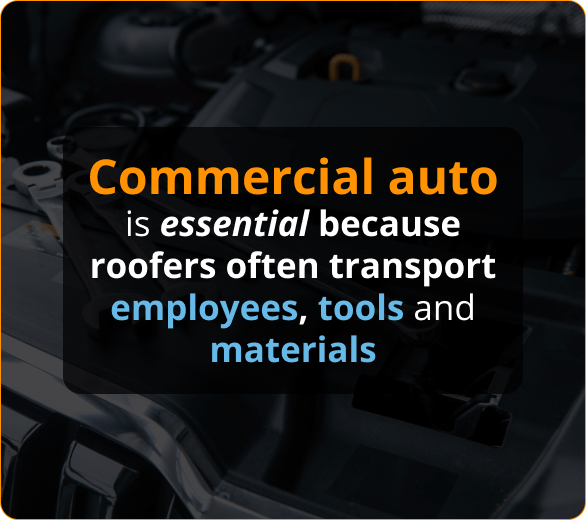 Commercial auto is essential because roofers often transport employees, tools and materials