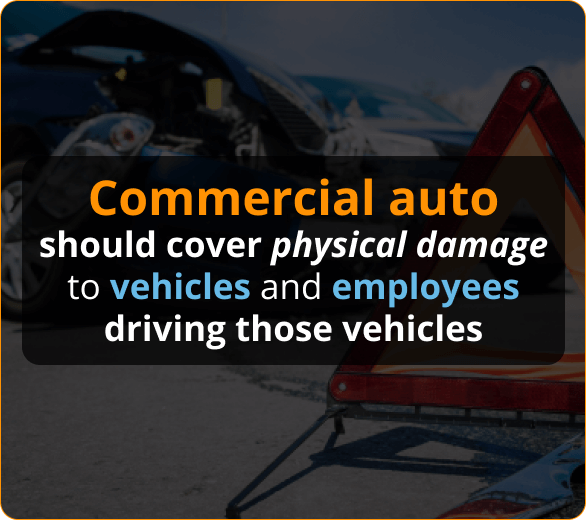 Commercial auto should cover physical damage to vehicles and employees driving those vehicles