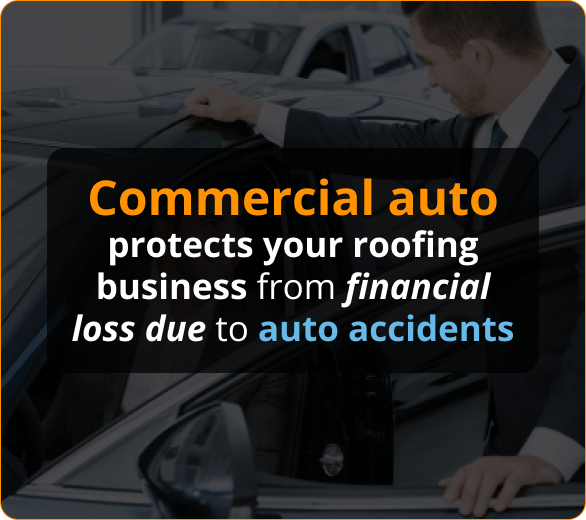 Commercial auto protects your roofing business from financial loss due to auto accidents