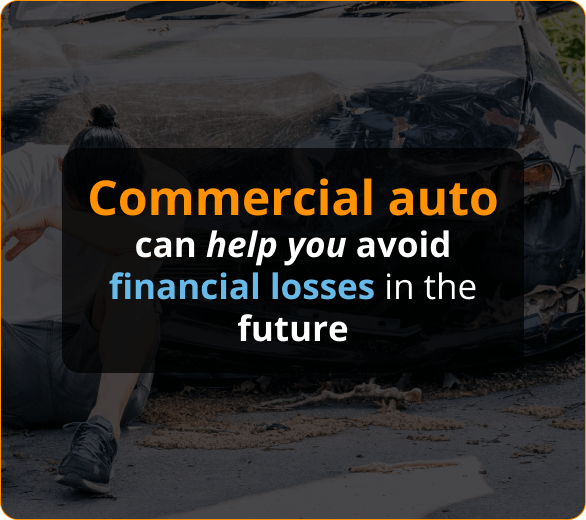 Commercial auto can help you avoid financial losses in the future