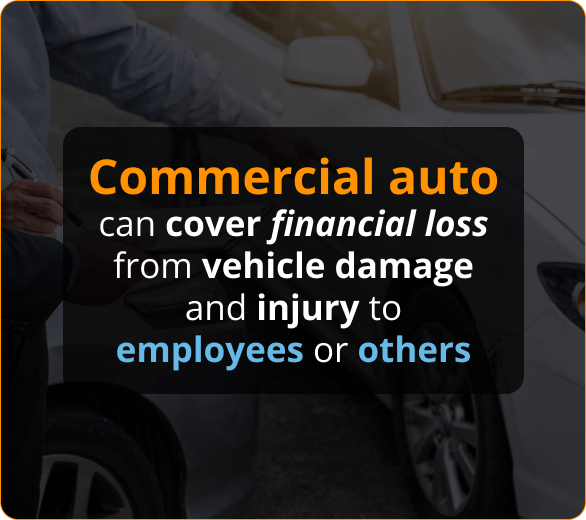 Commercial auto
can cover financial loss from vehicle damage and injury to employees or others