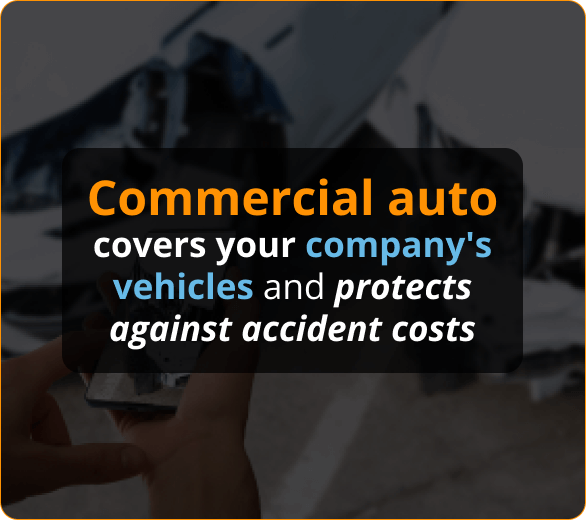 Commercial auto covers your company's vehicles and protects against accident costs