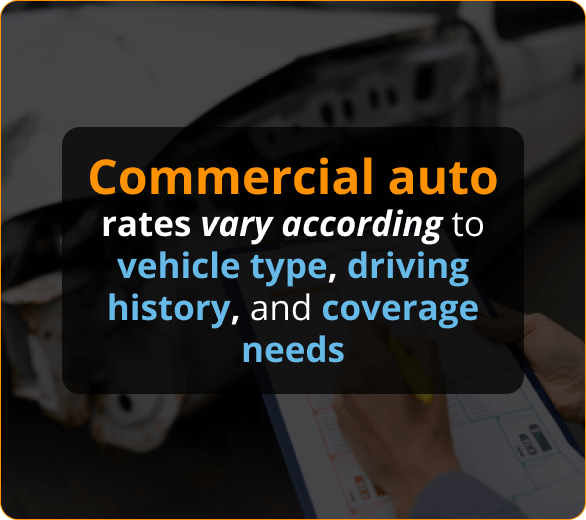 Commercial auto rates vary according to vehicle type, driving history, and coverage needs