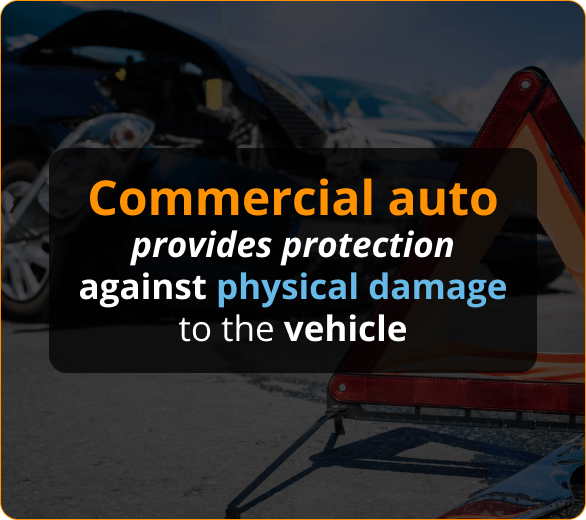 Commercial auto provides protection against physical damage to the vehicle