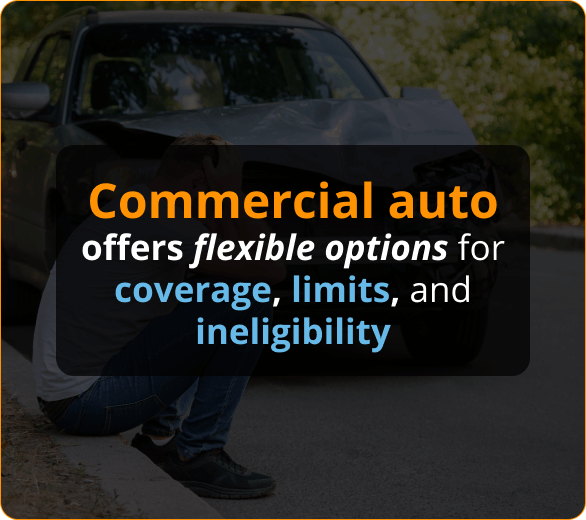 Commercial auto offers flexible options for coverage, limits, and ineligibility