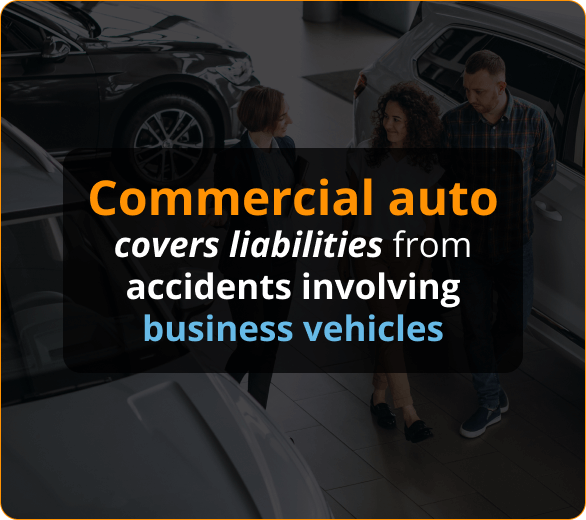 Commercial auto covers liabilities from accidents involving business vehicles