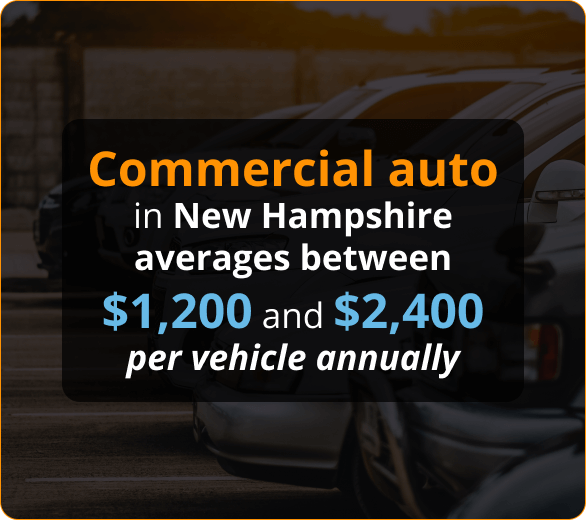 Commercial auto in New Hampshire averages between \$1,200 and \$2,400 per vehicle annually