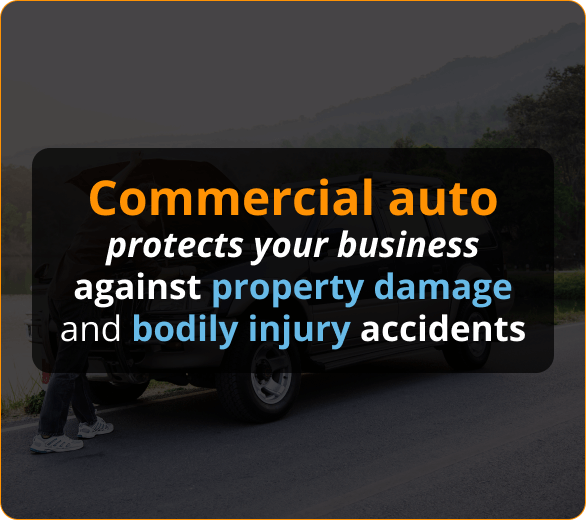 Commercial auto
protects your business
against property damage
and bodily injury accidents