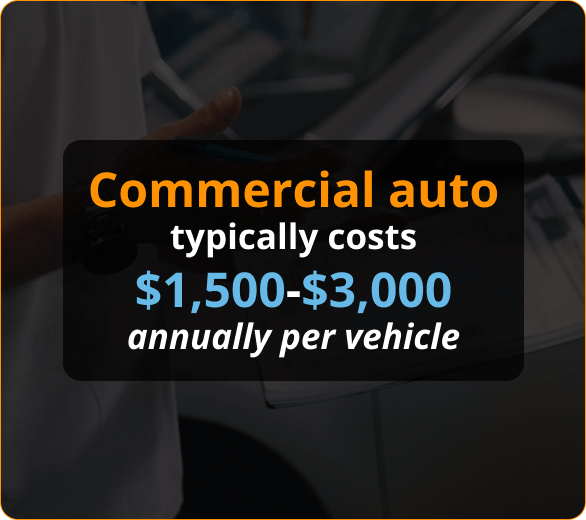 Commercial auto
typically costs
\$1,500-\$3,000
annually per vehicle