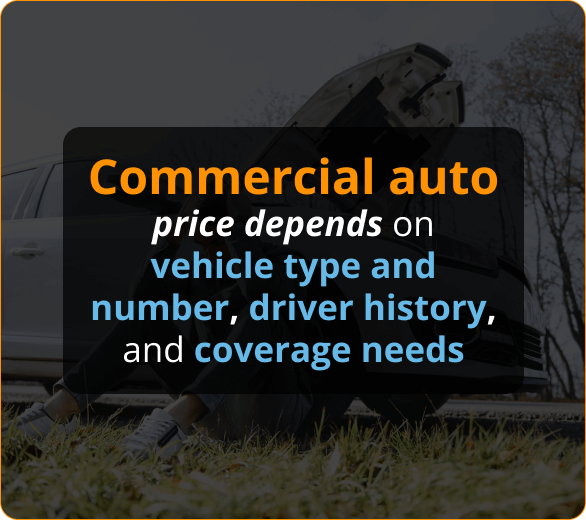 Commercial auto price depends on vehicle type and number, driver history, and coverage needs