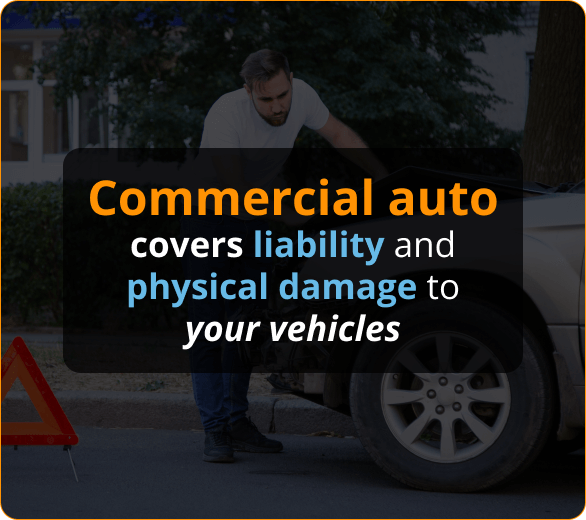 Commercial auto covers liability and physical damage to your vehicles