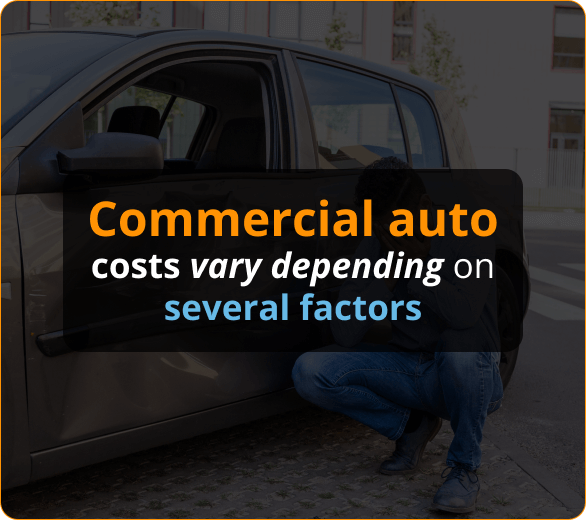 Commercial auto costs vary depending on several factors