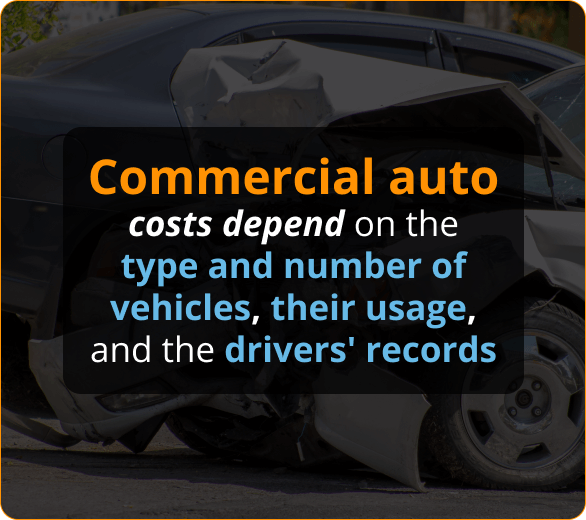 Commercial auto costs depend on the type and number of vehicles, their usage, and the drivers' records