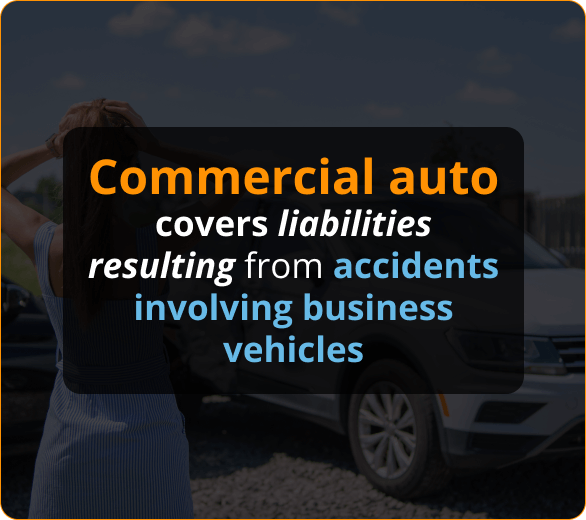 Commercial auto covers liabilities resulting from accidents involving business vehicles