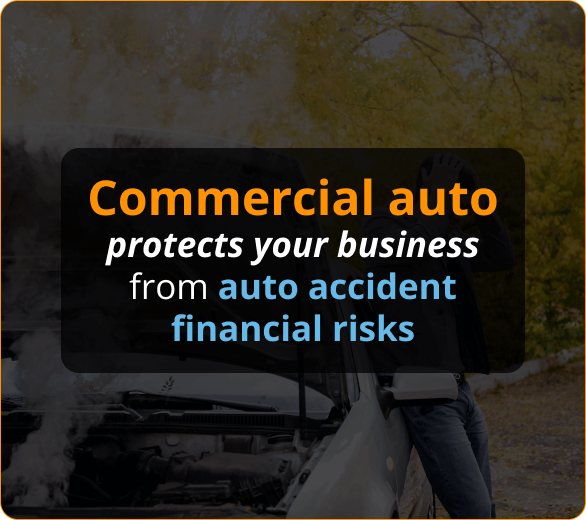 Commercial auto
protects your business
from auto accident financial risks