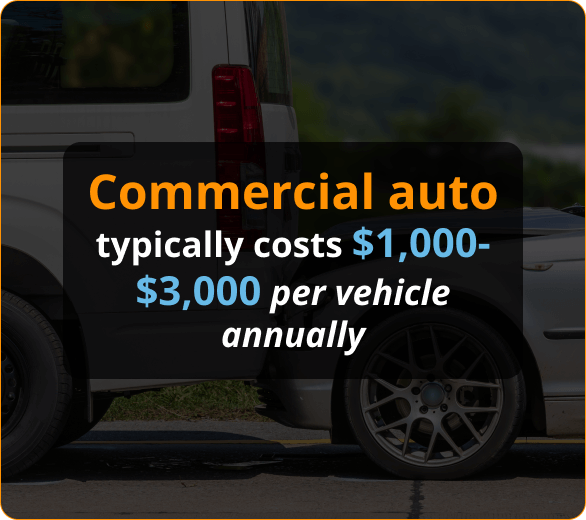 Commercial auto typically costs \$1,000-\$3,000 per vehicle annually