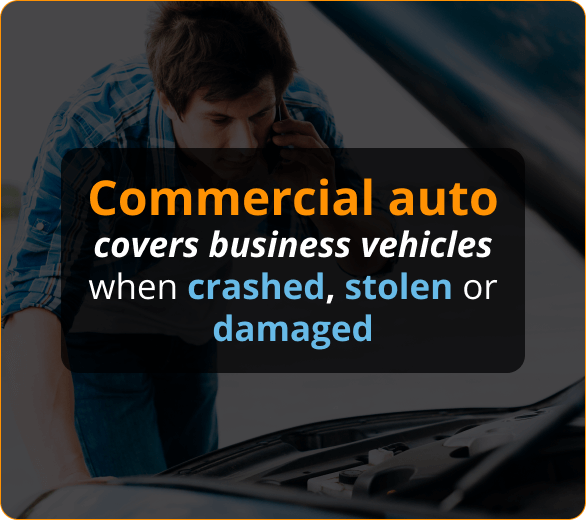 Commercial auto
covers business vehicles
when crashed, stolen or damaged