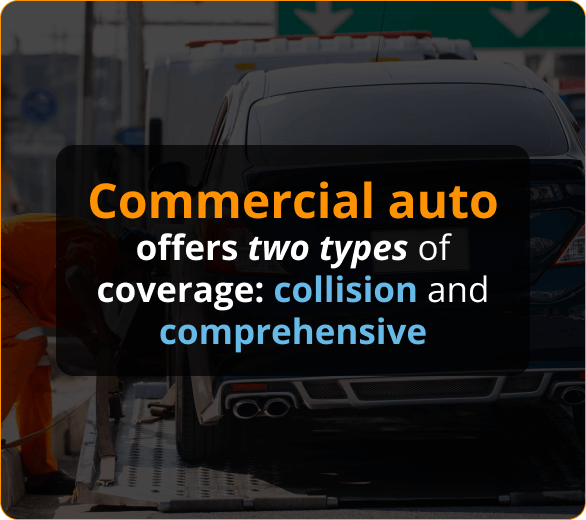 Commercial auto offers two types of coverage: collision and comprehensive