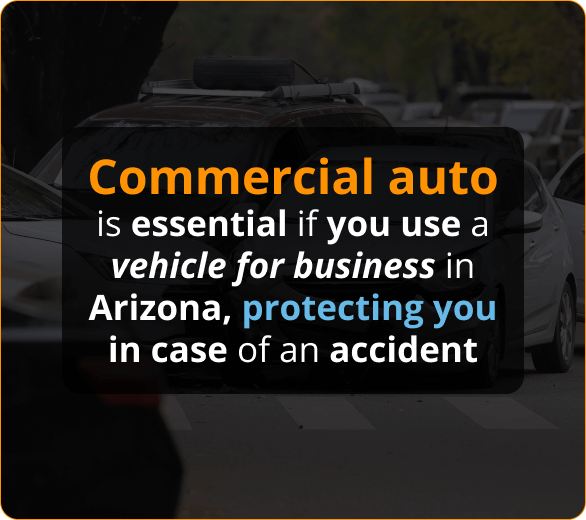 Commercial auto is essential if you use a vehicle for business in Arizona, protecting you in case of an accident