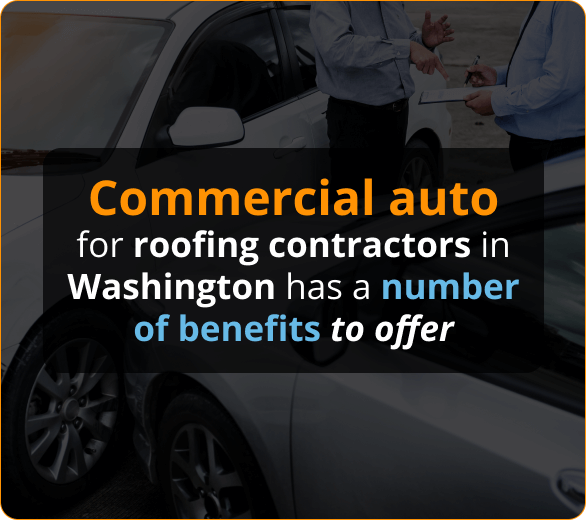 Commercial auto for roofing contractors in Washington has a number of benefits to offer