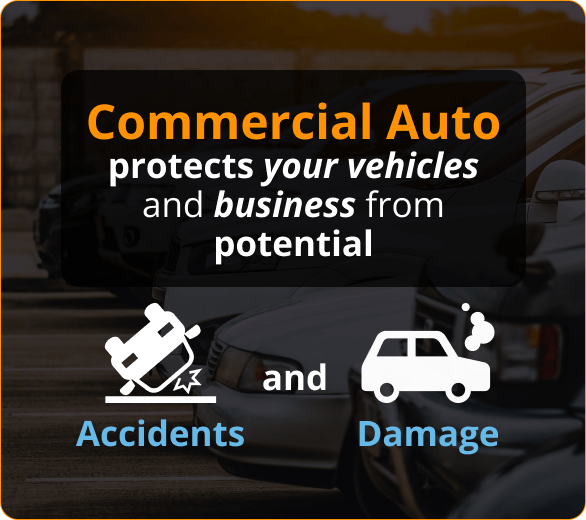 Commercial Auto
protects your vehicles and business from potential

Accidents and Damage