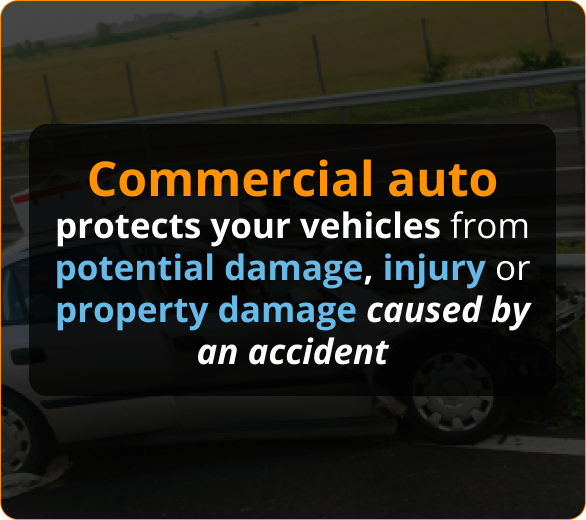 Commercial auto protects your vehicles from potential damage, injury or property damage caused by an accident