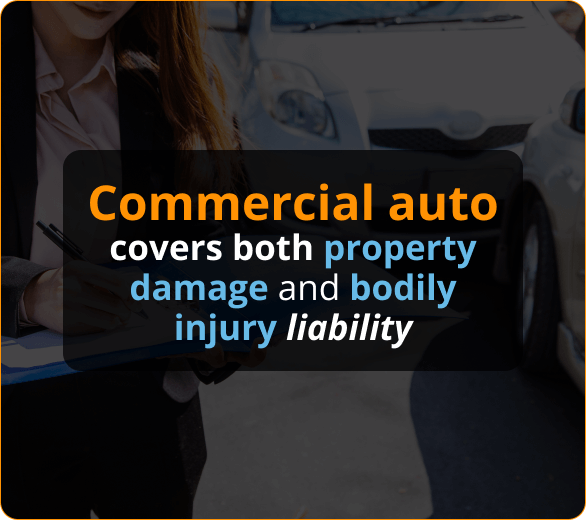 Commercial auto
covers both property damage and bodily injury liability