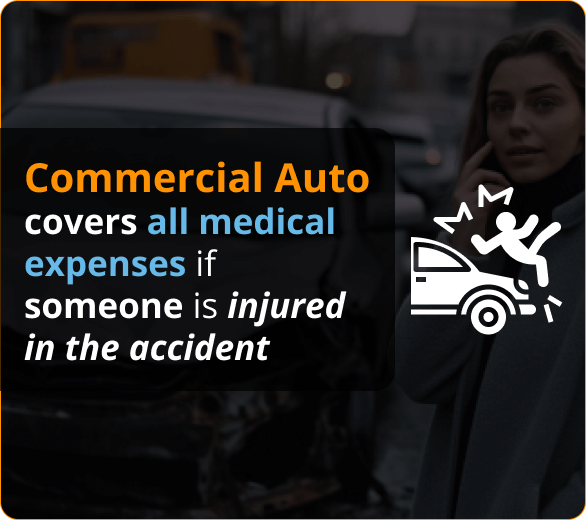 Commercial Auto covers all medical expenses if someone is injured in the accident