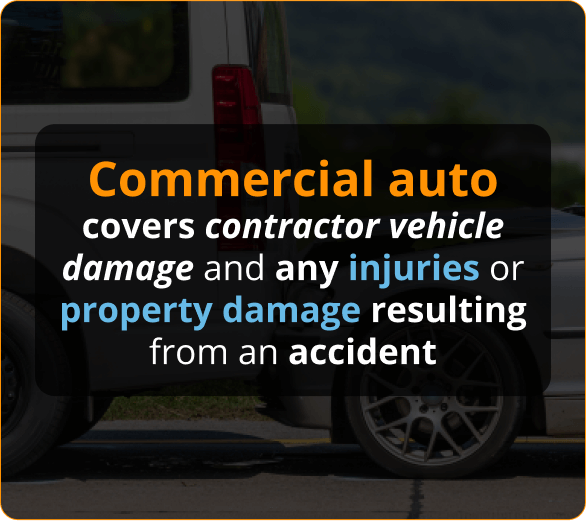 Commercial auto covers contractor vehicle damage and any injuries or property damage resulting from an accident