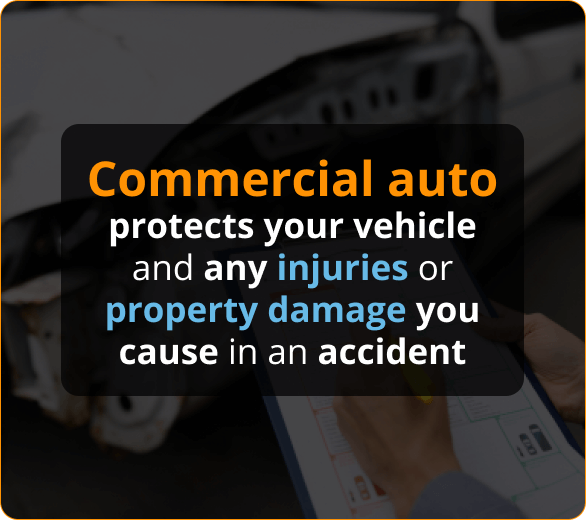 Commercial auto protects your vehicle and any injuries or property damage you cause in an accident