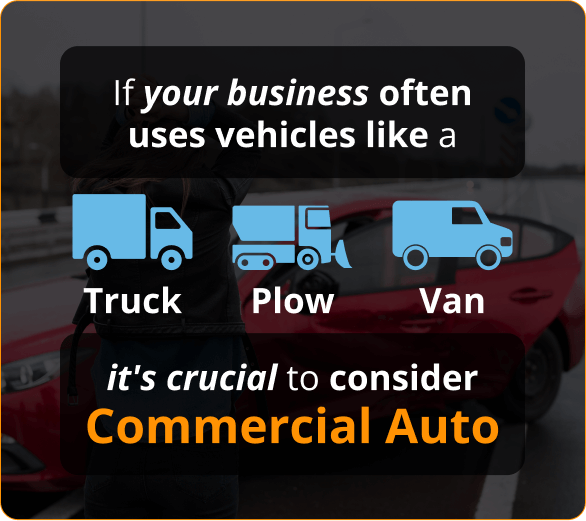 If your business often uses vehicles like a

Truck

Plow

Van

it's crucial to consider Commercial Auto