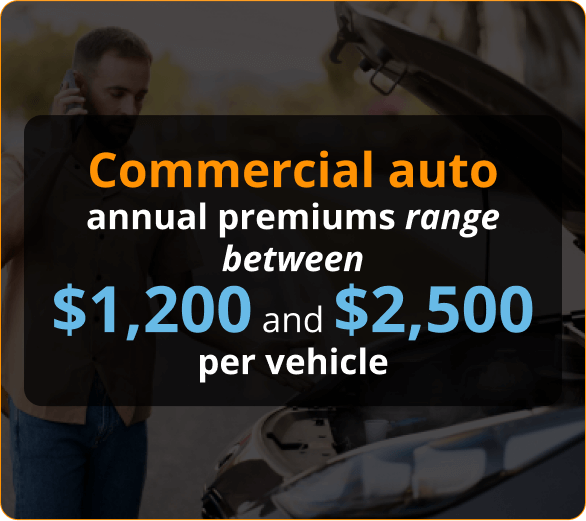 Commercial auto
annual premiums range between
\$1,200 and \$2,500
per vehicle