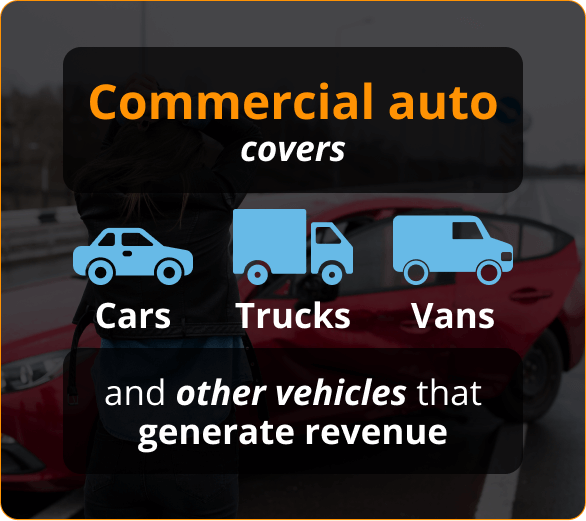 Commercial auto
covers

Cars Trucks Vans

and other vehicles that generate revenue