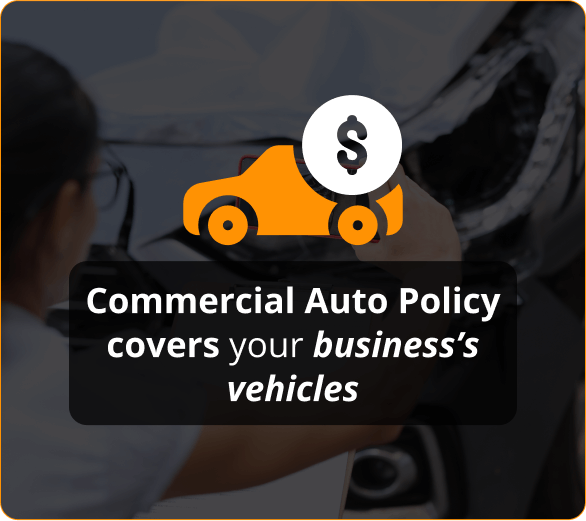 $

Commercial Auto Policy covers your business’s vehicles