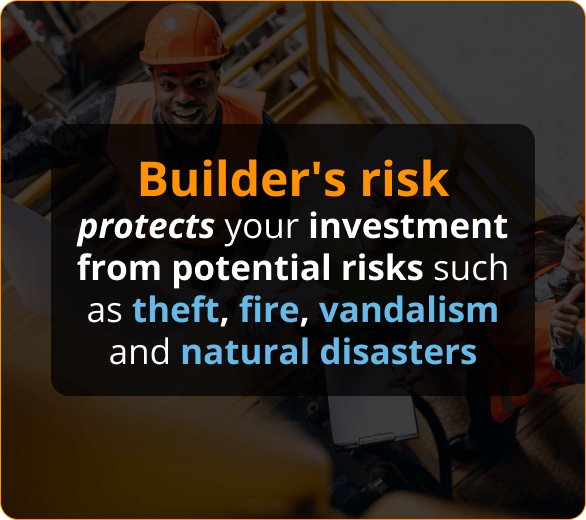 Builder's risk

protects your investment from potential risks such as theft, fire, vandalism and natural disasters