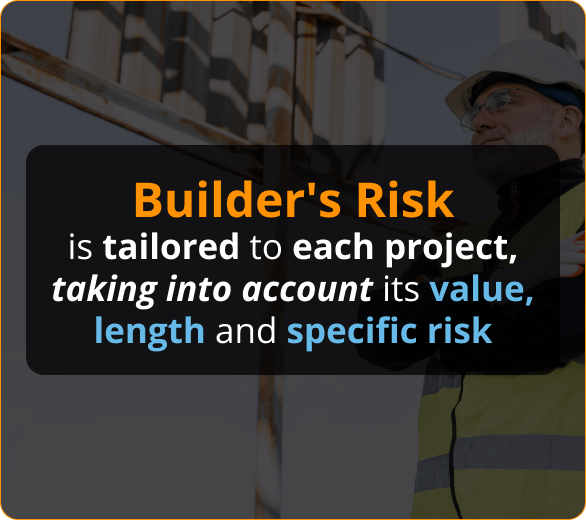 Builder's Risk
is tailored to each project, taking into account its value, length and specific risk