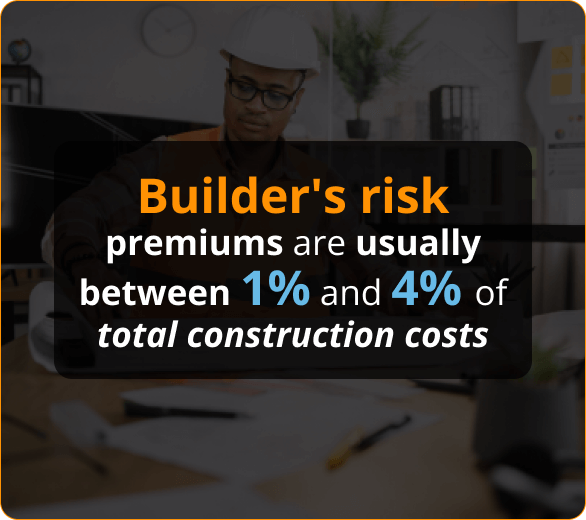 Builder's risk
premiums are usually between 1% and 4% of total construction costs