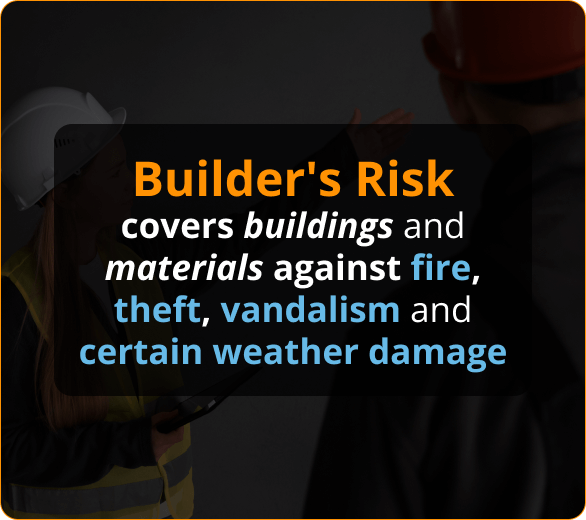 Builder's Risk
covers buildings and materials against fire, theft, vandalism and certain weather damage