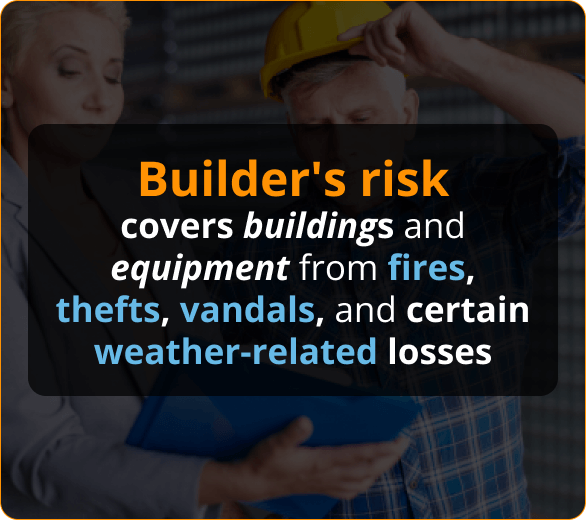 Builder's risk

covers buildings and equipment from fires, thefts, vandals, and certain weather-related losses