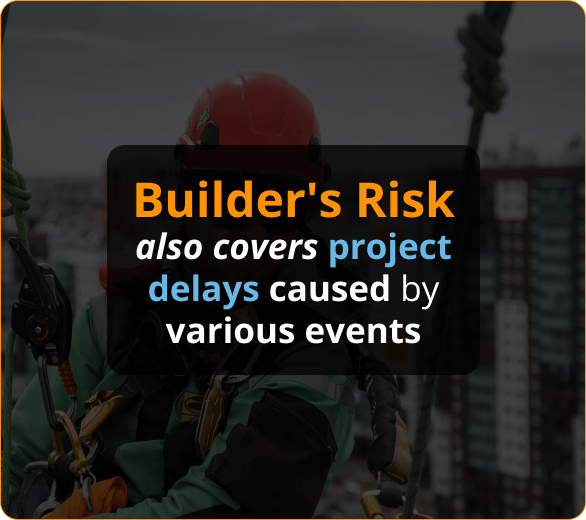 Builder's Risk
also covers project delays caused by various events