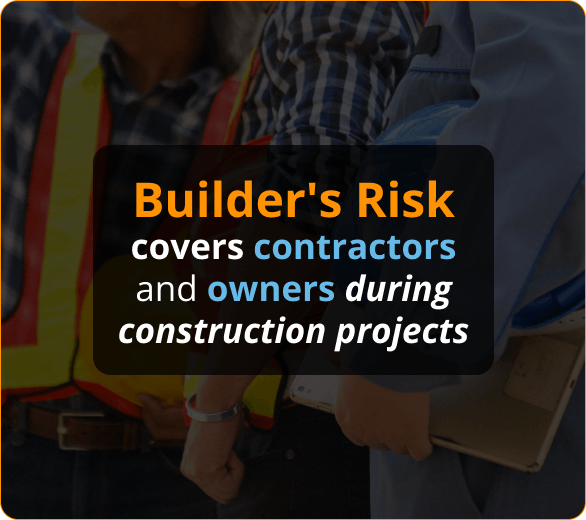 Builder's Risk
covers contractors and owners during construction projects