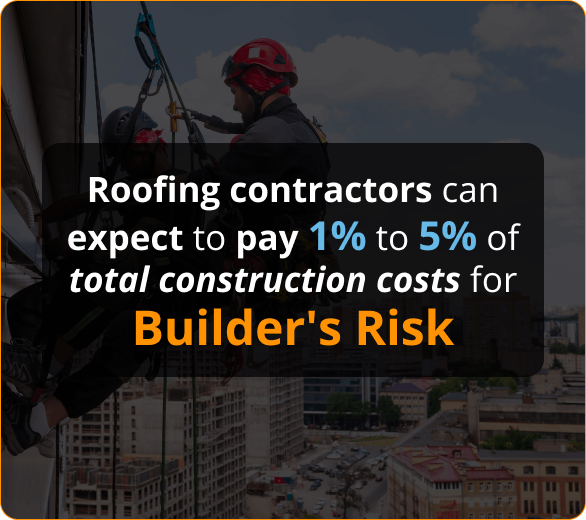 Roofing contractors can expect to pay 1% to 5% of total construction costs for Builder's Risk