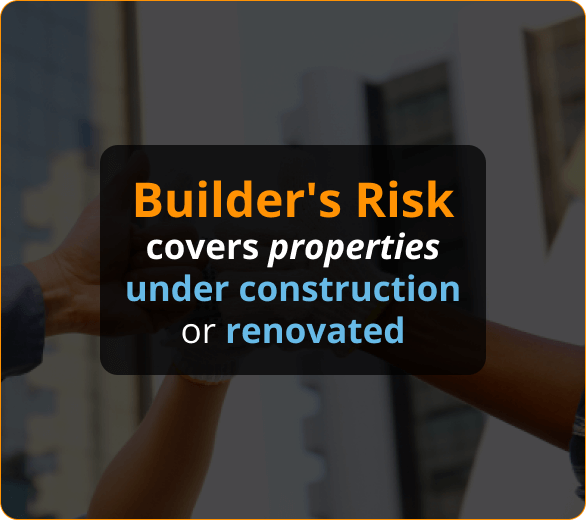 Builder's Risk
covers properties
under construction
or renovated