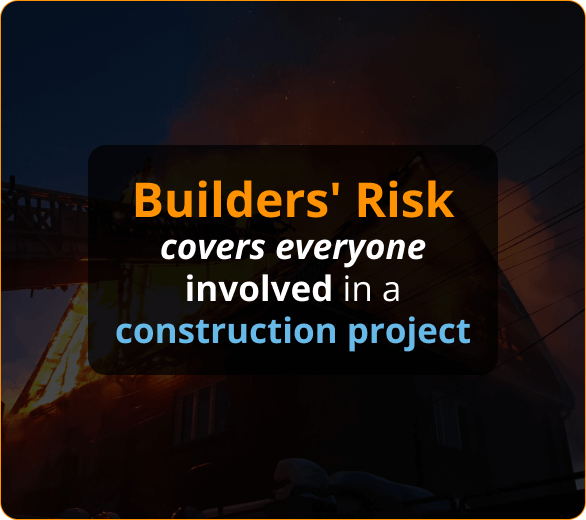 Builders' Risk
covers everyone
involved in a
construction project