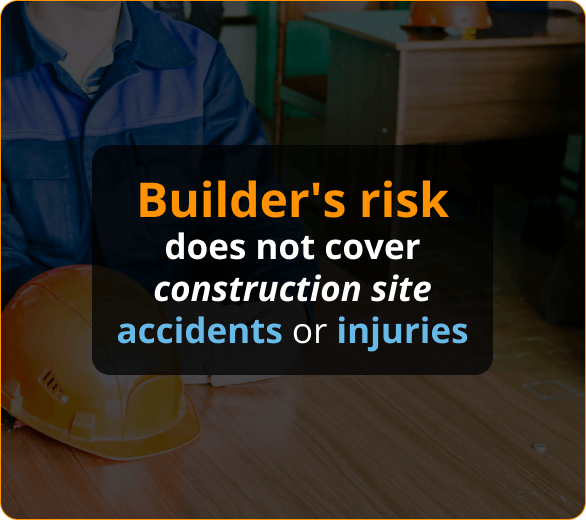 Builder's risk
does not cover
construction site
accidents or injuries