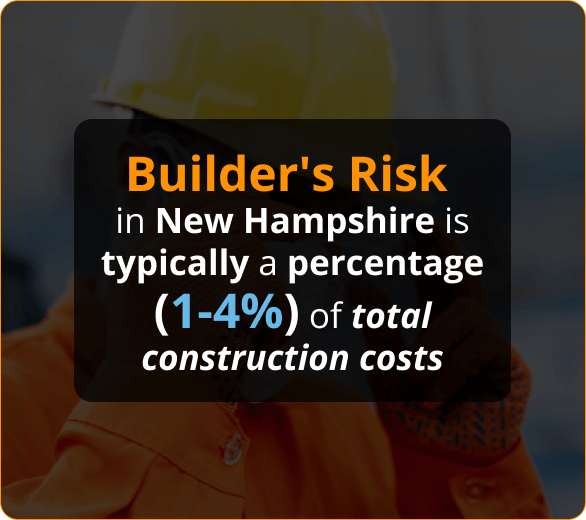 Builder's Risk
in New Hampshire is typically a percentage (1-4%) of total construction costs