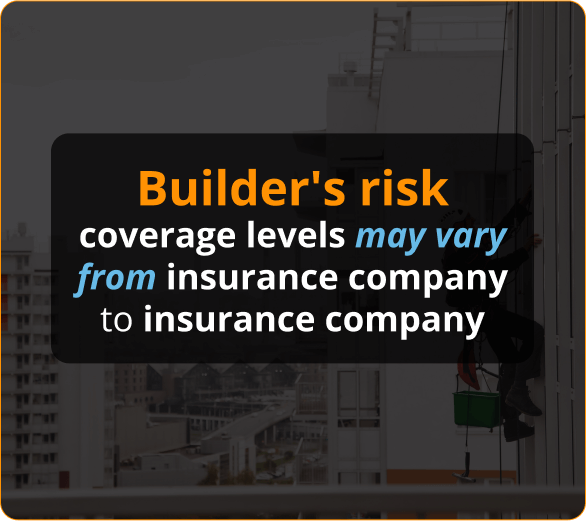 Builder's risk coverage levels may vary from insurance company to insurance company